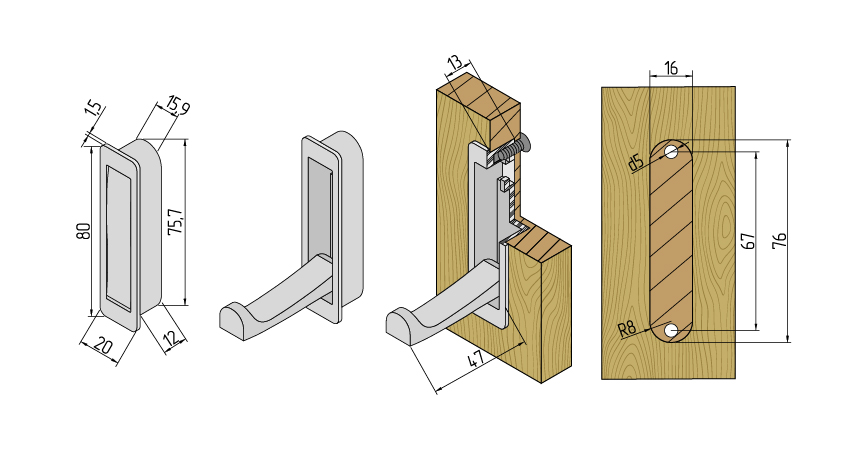 1,5
15,9
80
75,7
20
12
13
47
16
d5
67
76
R8