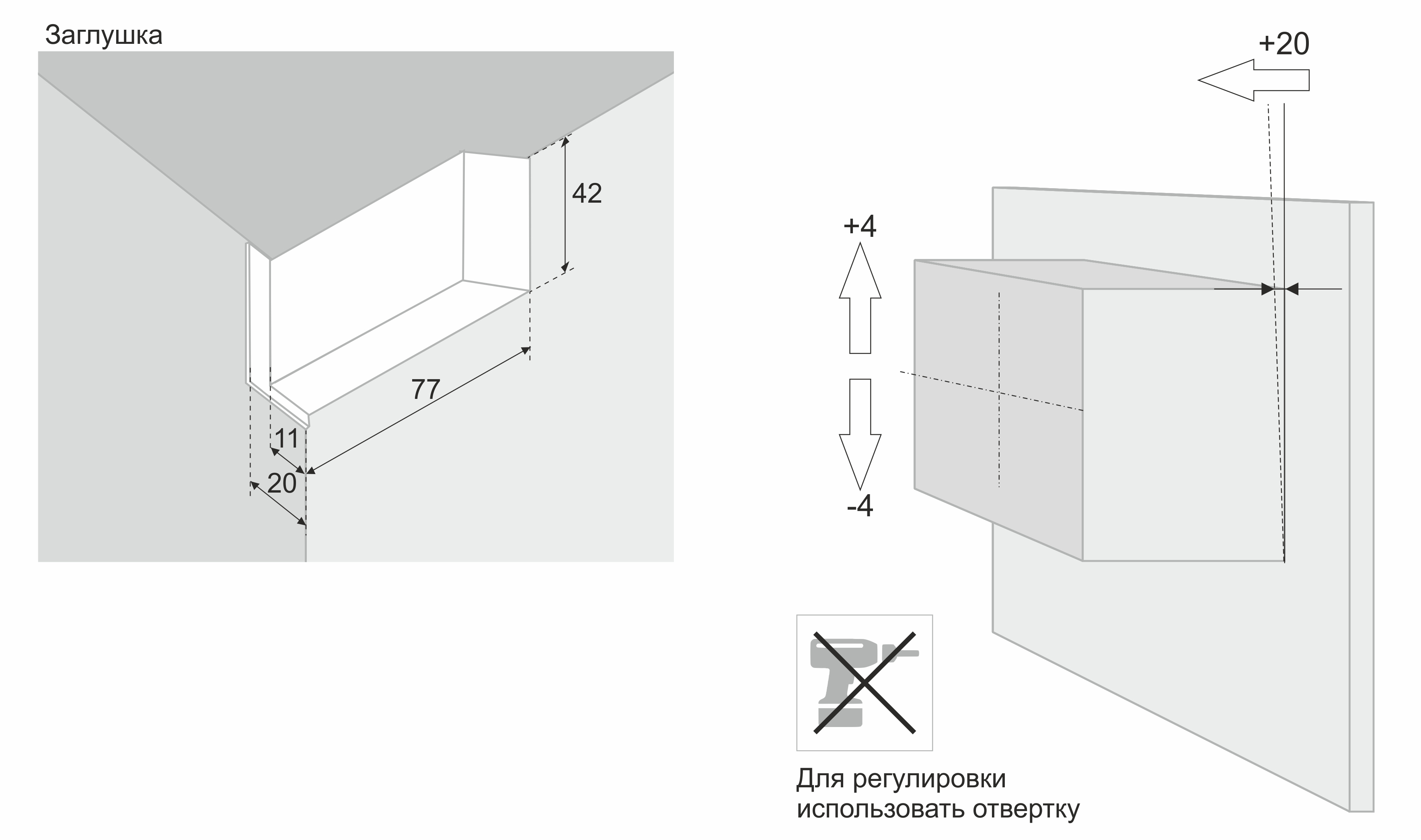 Заглушка

42

77

11

20

+20

+4

-4

Для регулировки использовать отвертку